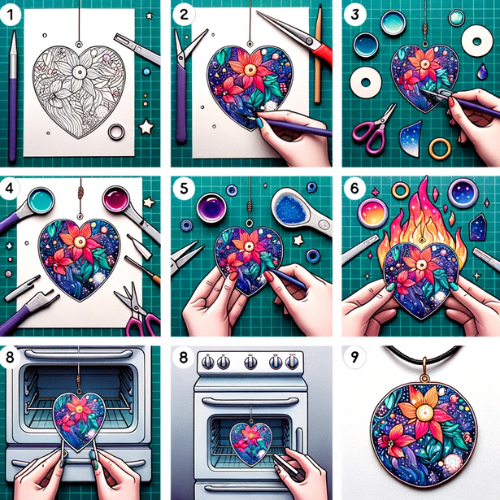 1

2

3

4

5

6

8

8

9