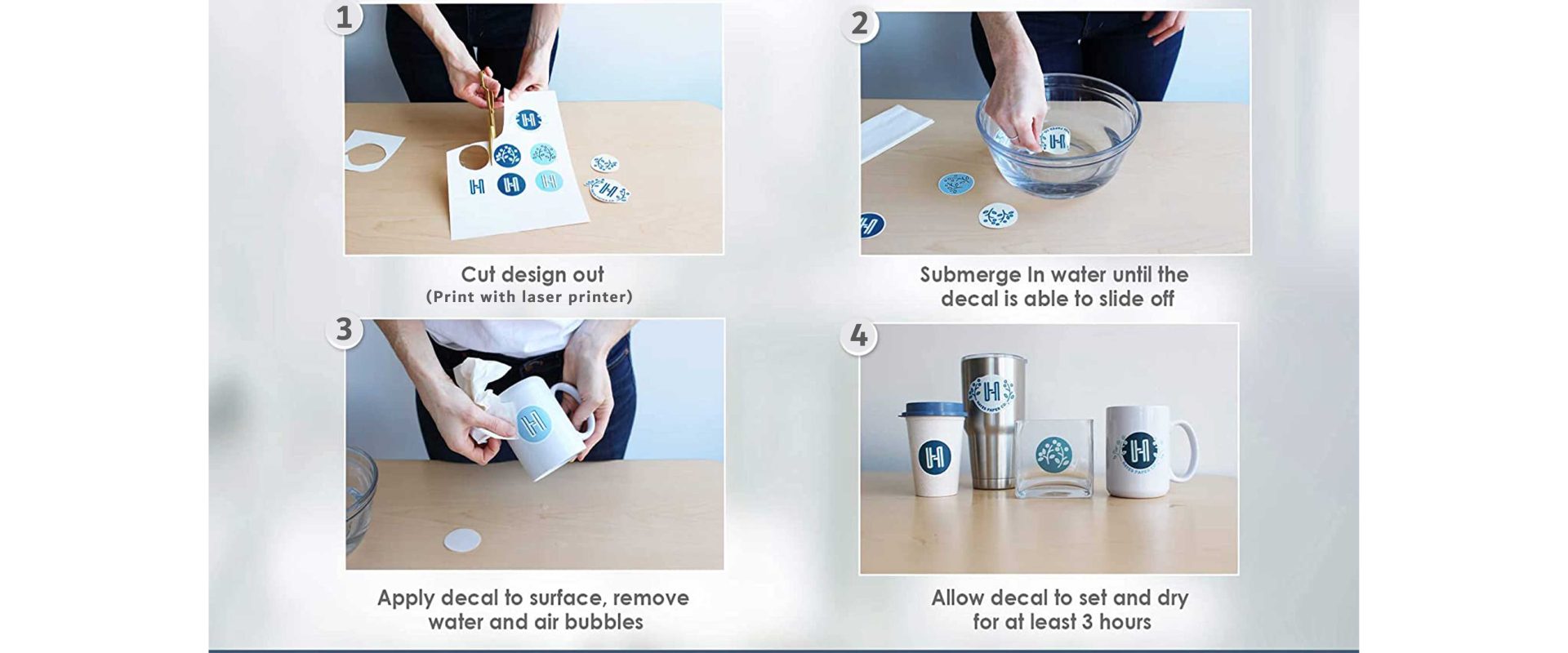 1

Cut design out
(Print with laser printer)

2

Submerge In water until the decal is able to slide off

3

Apply decal to surface, remove water and air bubbles

4

Allow decal to set and dry for at least 3 hours