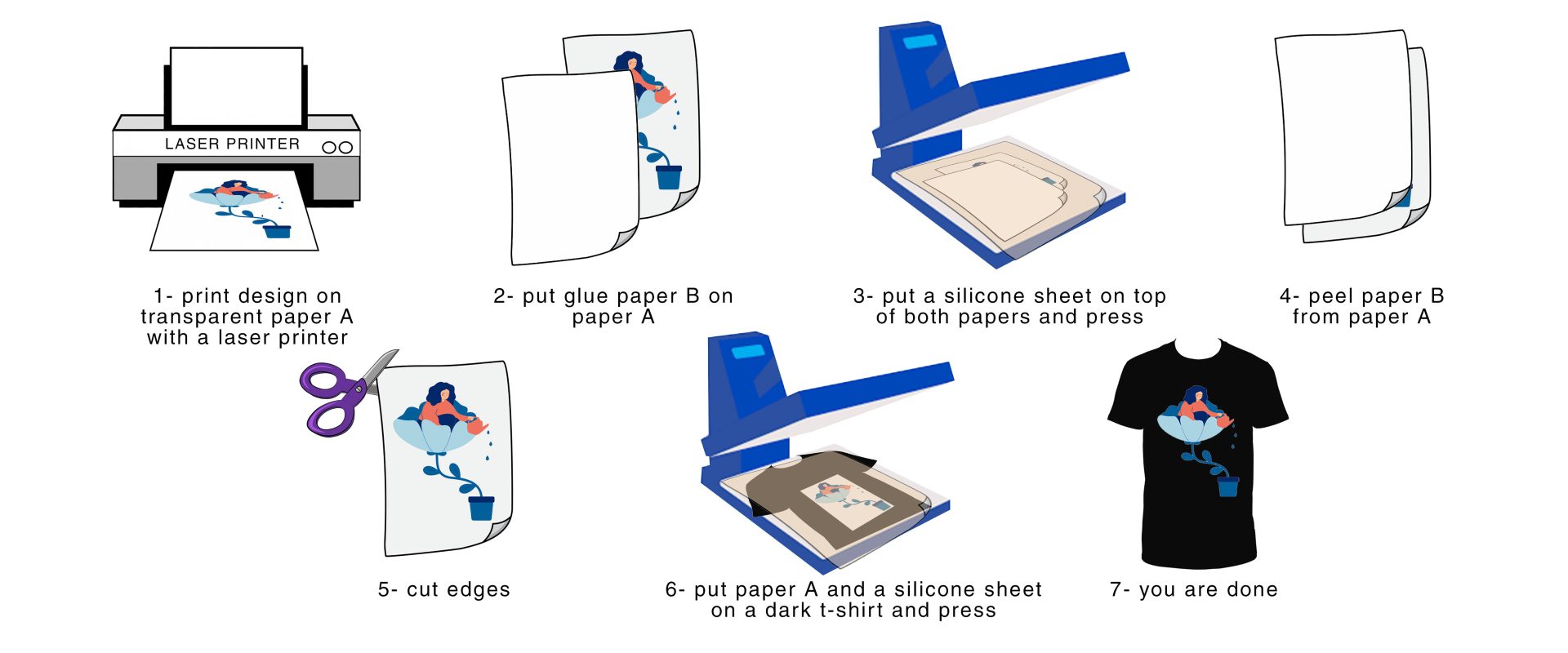 LASER PRINTER

1- print design on transparent paper A with a laser printer

2- put glue paper B on paper A

3- put a silicone sheet on top of both papers and press

4- peel paper B from paper A

5- cut edges

6- put paper A and a silicone sheet on a dark t-shirt and press

7- you are done